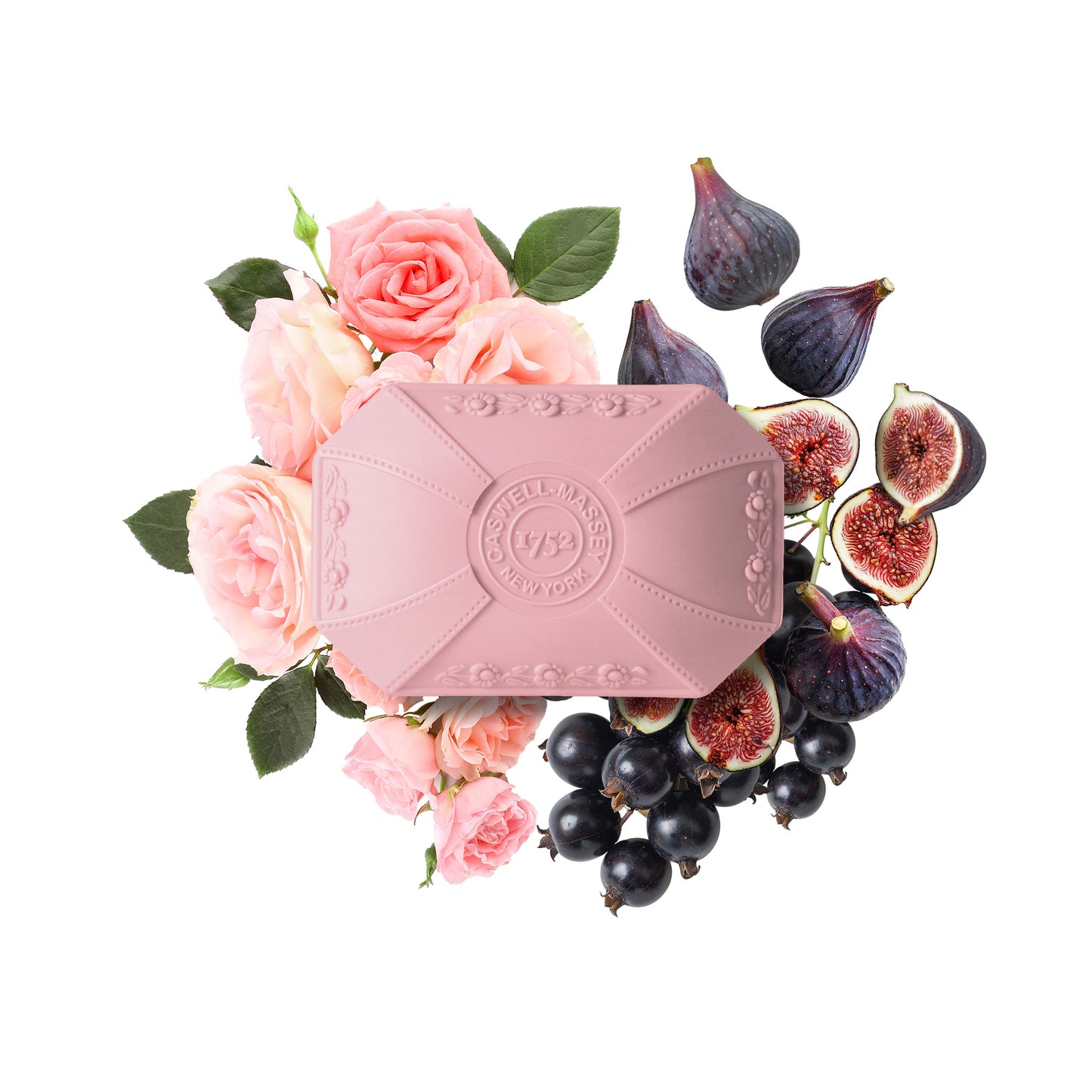 CASWELL-MASSEY
1752
NEW YORK