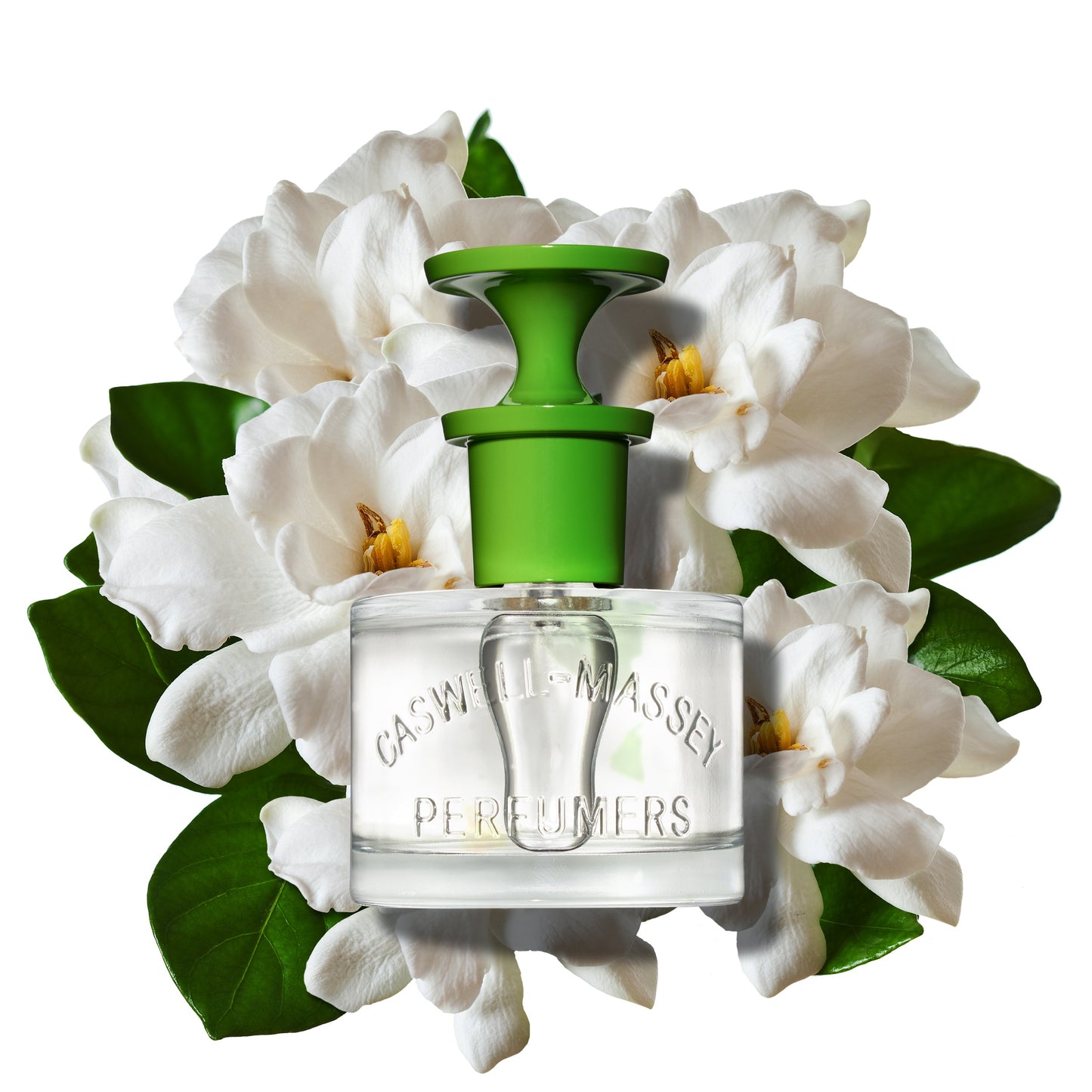 CASWELL-MASSEY
PERFUMERS