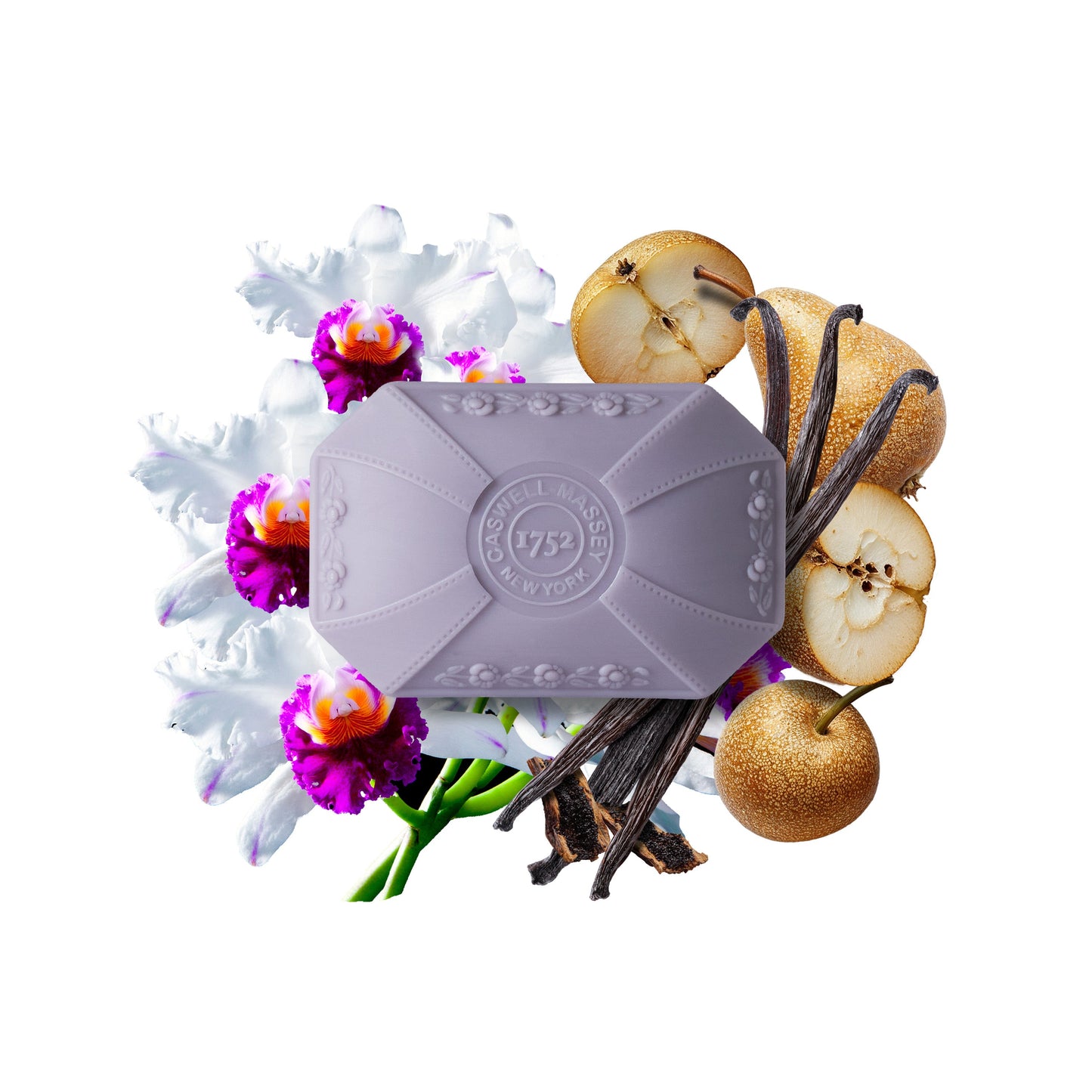 CASWELL MASSEY
1752
NEW YORK