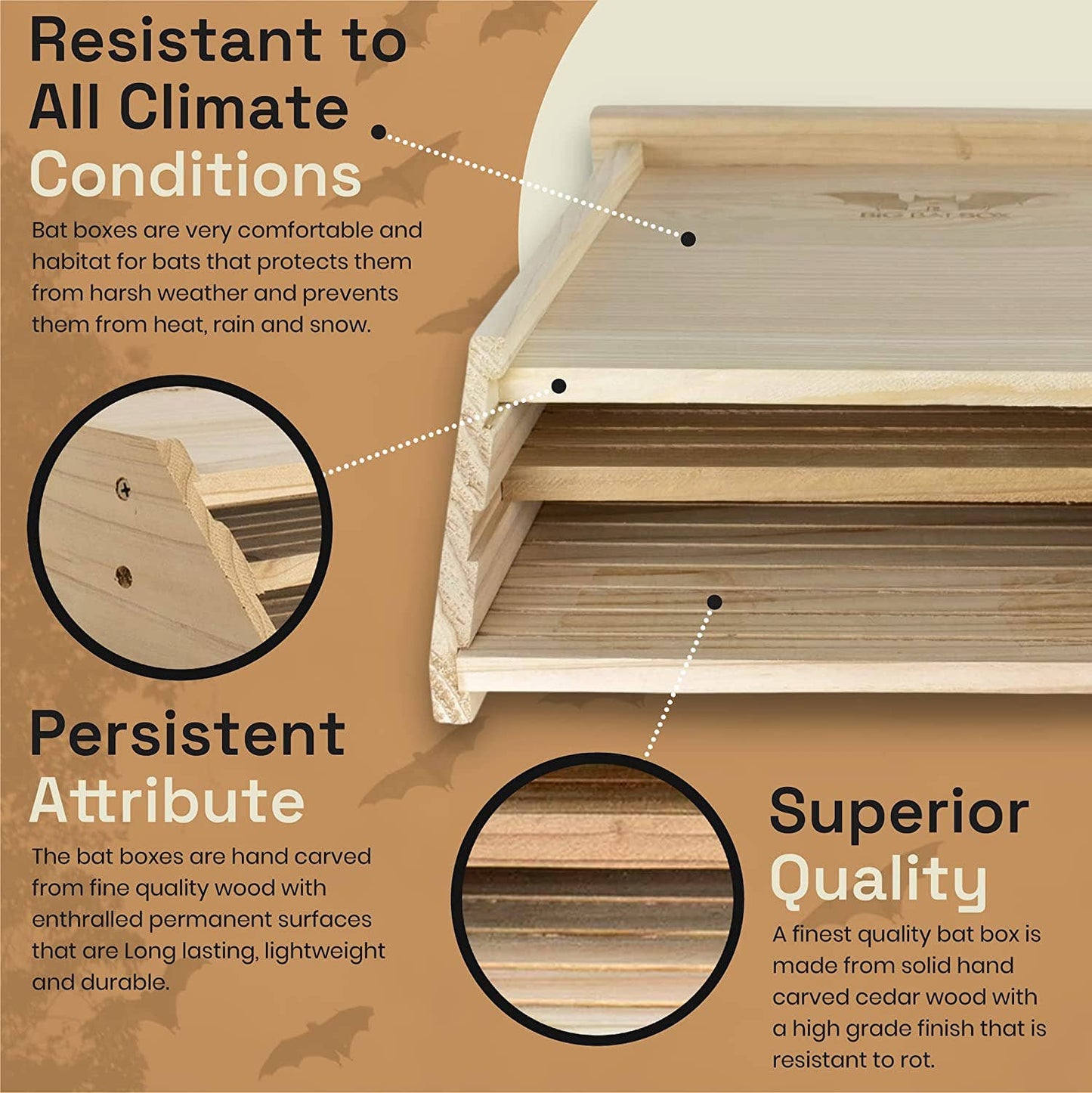 Resistant to All Climate Conditions

Bat boxes are very comfortable and habitat for bats that protects them from harsh weather and prevents them from heat, rain and snow.

BIG BAT BOX

Persistent Attribute

The bat boxes are hand carved from fine quality wood with enthralled permanent surfaces that are Long lasting, lightweight and durable.

Superior Quality

A finest quality bat box is made from solid hand carved cedar wood with a high grade finish that is resistant to rot.